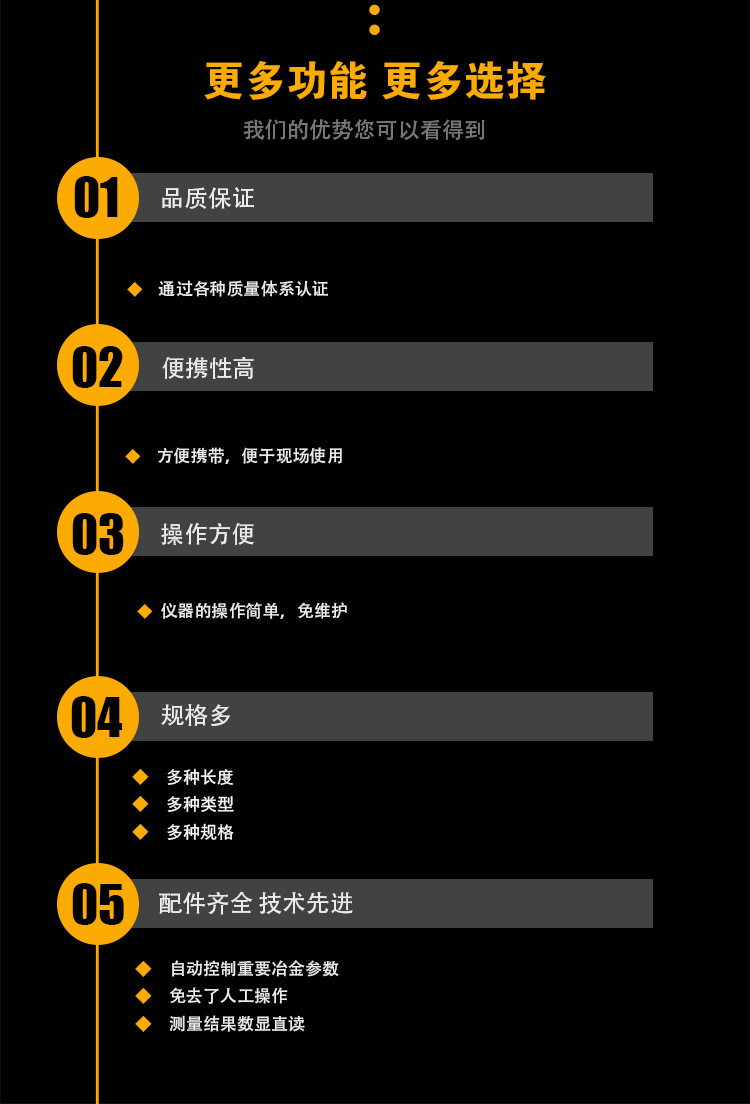 更多功能 更多选择

我们的优势您可以看得到

01
品质保证

◆ 通过各种质量体系认证

02
便携性高

◆ 方便携带，便于现场使用

03
操作方便

◆ 仪器的操作简单，免维护

04
规格多

◆ 多种长度
◆ 多种类型
◆ 多种规格

05
配件齐全 技术先进

◆ 自动控制重要冶金参数
◆ 免去了人工操作
◆ 测量结果数显直读